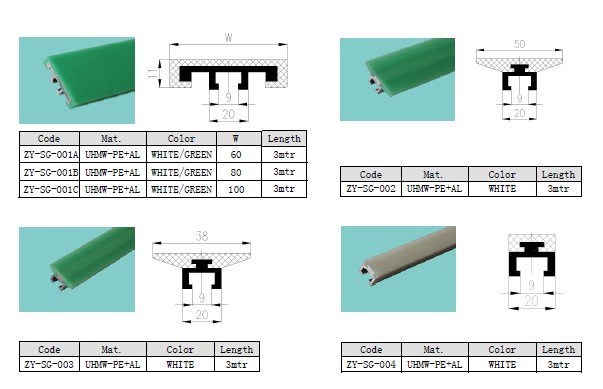 W

11

9

20

| Code | Mat. | Color | W | Length |
|---|---|---|---|---|
| ZY-SG-001A | UHMW-PE+AL | WHITE/GREEN | 60 | 3mtr |
| ZY-SG-001B | UHMW-PE+AL | WHITE/GREEN | 80 | 3mtr |
| ZY-SG-001C | UHMW-PE+AL | WHITE/GREEN | 100 | 3mtr |

50

9

20

| Code | Mat. | Color | Length |
|---|---|---|---|
| ZY-SG-002 | UHMW-PE+AL | WHITE | 3mtr |

38

9

20

| Code | Mat. | Color | Length |
|---|---|---|---|
| ZY-SG-003 | UHMW-PE+AL | WHITE | 3mtr |

9

20

| Code | Mat. | Color | Length |
|---|---|---|---|
| ZY-SG-004 | UHMW-PE+AL | WHITE | 3mtr |